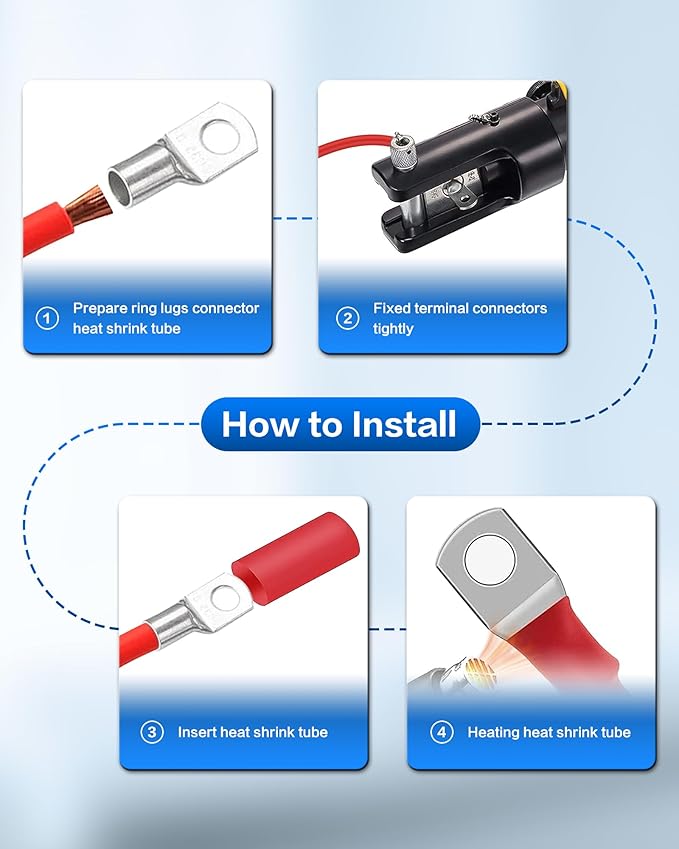 ① Prepare ring lugs connector heat shrink tube

② Fixed terminal connectors tightly

How to Install

③ Insert heat shrink tube

④ Heating heat shrink tube