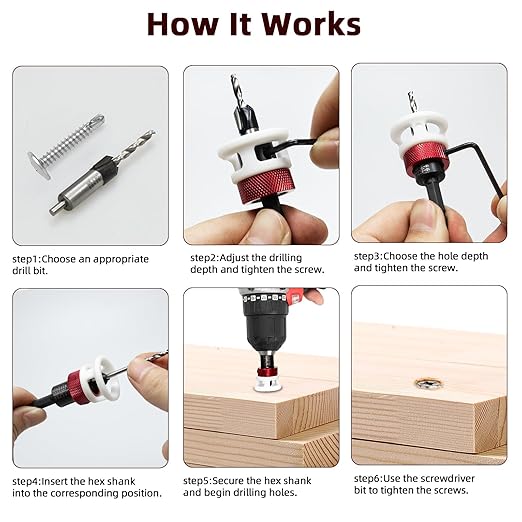 How It Works

step1:Choose an appropriate drill bit.

step2:Adjust the drilling depth and tighten the screw.

step3:Choose the hole depth and tighten the screw.

step4:Insert the hex shank into the corresponding position.

step5:Secure the hex shank and begin drilling holes.

step6:Use the screwdriver bit to tighten the screws.