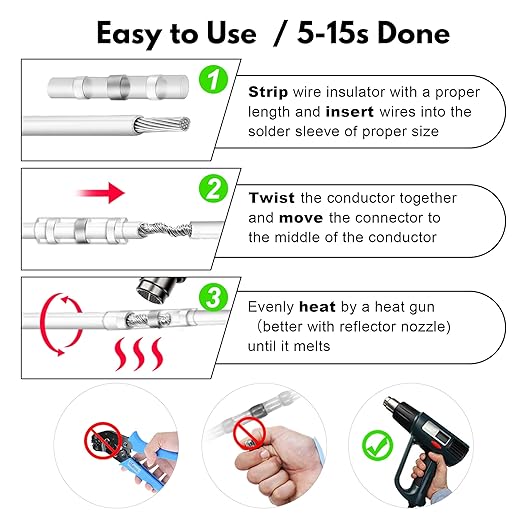 Easy to Use / 5-15s Done

1

Strip wire insulator with a proper length and insert wires into the solder sleeve of proper size

2

Twist the conductor together and move the connector to the middle of the conductor

3

Evenly heat by a heat gun (better with reflector nozzle) until it melts