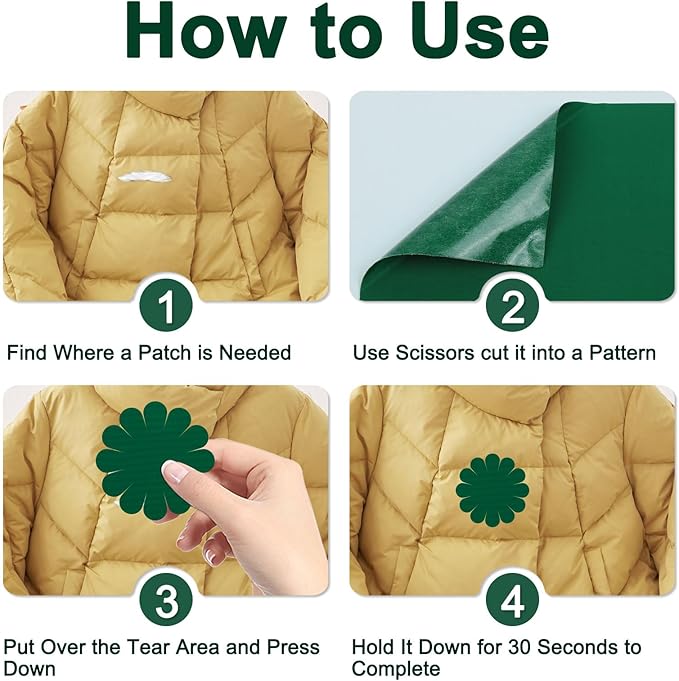 How to Use

1

Find Where a Patch is Needed

2

Use Scissors cut it into a Pattern

3

Put Over the Tear Area and Press Down

4

Hold It Down for 30 Seconds to Complete