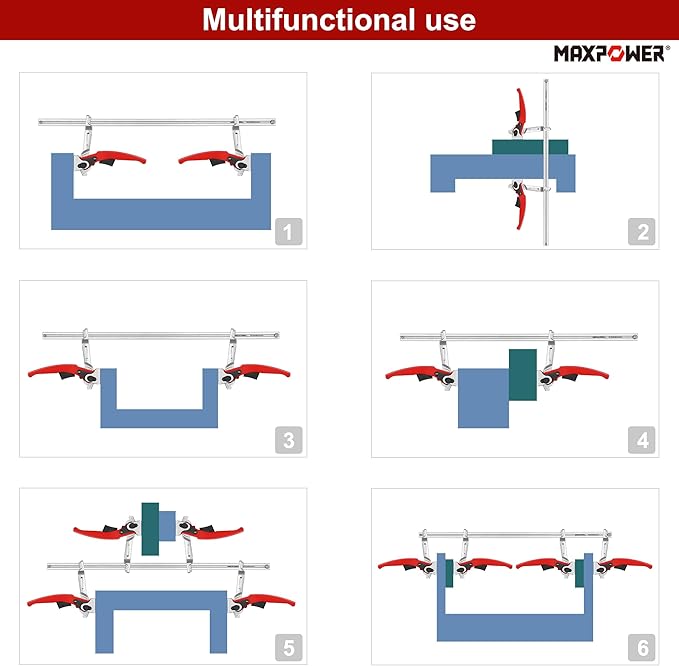 Multifunctional use

MAXPOWER®

1

2

3

4

5

6