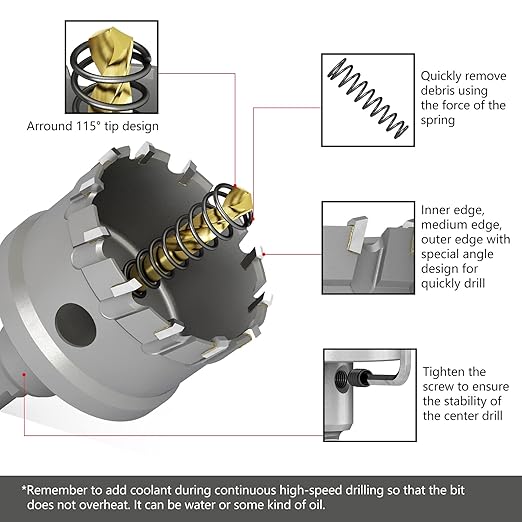 Arround 115° tip design

Quickly remove debris using the force of the spring

Inner edge, medium edge, outer edge with special angle design for quickly drill

Tighten the screw to ensure the stability of the center drill

*Remember to add coolant during continuous high-speed drilling so that the bit does not overheat. It can be water or some kind of oil.