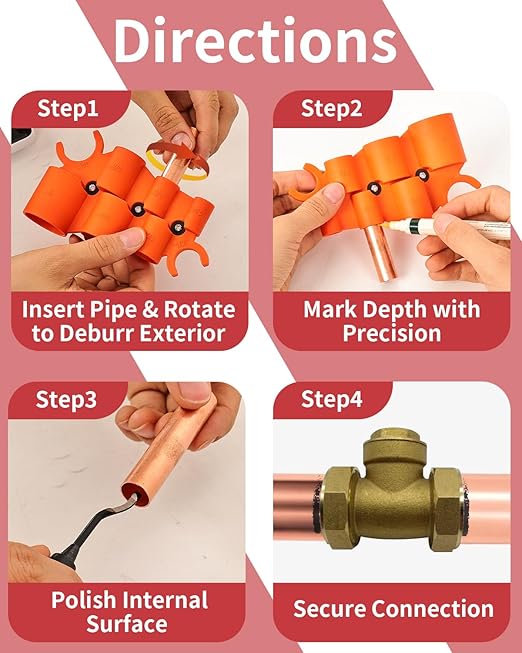 Directions

Step1

Insert Pipe & Rotate to Deburr Exterior

Step2

Mark Depth with Precision

Step3

Polish Internal Surface

Step4

Secure Connection