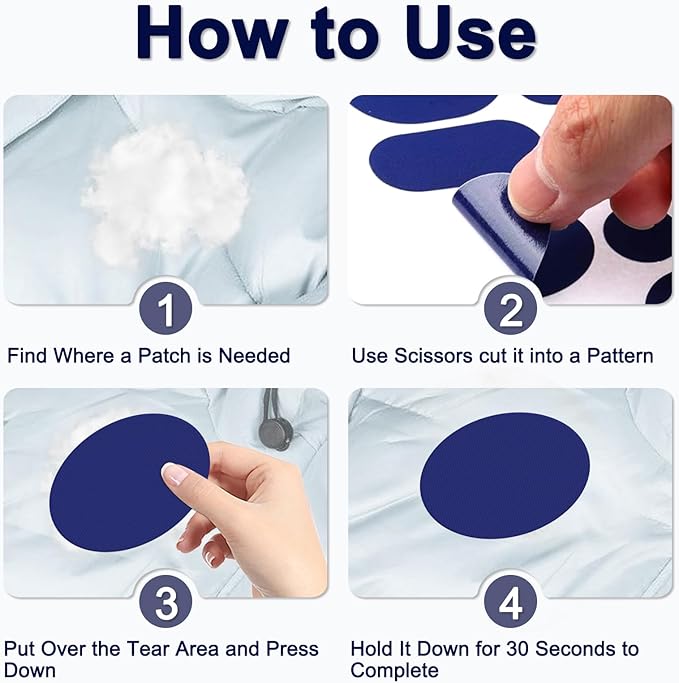 How to Use

1

Find Where a Patch is Needed

2

Use Scissors cut it into a Pattern

3

Put Over the Tear Area and Press Down

4

Hold It Down for 30 Seconds to Complete