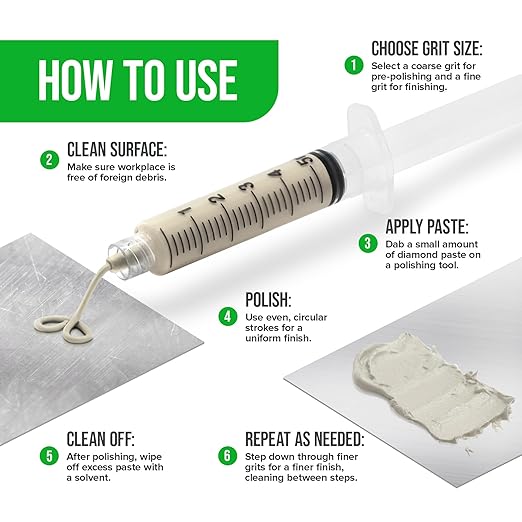 HOW TO USE

1 CHOOSE GRIT SIZE:
Select a coarse grit for pre-polishing and a fine grit for finishing.

2 CLEAN SURFACE:
Make sure workplace is free of foreign debris.

1 2 3 4 5

3 APPLY PASTE:
Dab a small amount of diamond paste on a polishing tool.

4 POLISH:
Use even, circular strokes for a uniform finish.

5 CLEAN OFF:
After polishing, wipe off excess paste with a solvent.

6 REPEAT AS NEEDED:
Step down through finer grits for a finer finish, cleaning between steps.