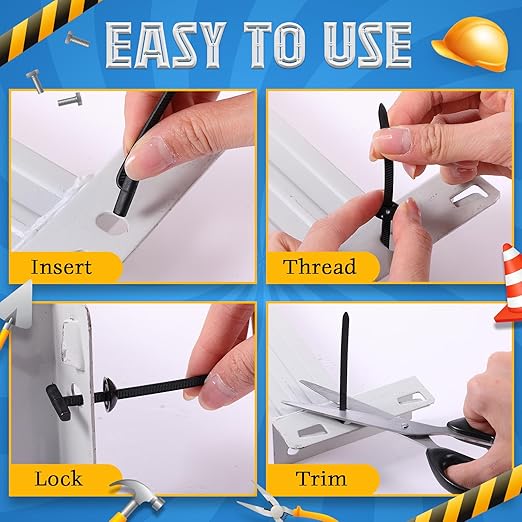 EASY TO USE

Insert

Thread

Lock

Trim