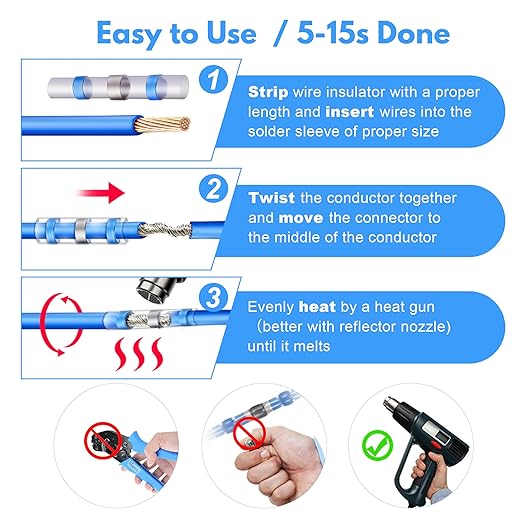 Easy to Use / 5-15s Done

1

Strip wire insulator with a proper length and insert wires into the solder sleeve of proper size

2

Twist the conductor together and move the connector to the middle of the conductor

3

Evenly heat by a heat gun (better with reflector nozzle) until it melts