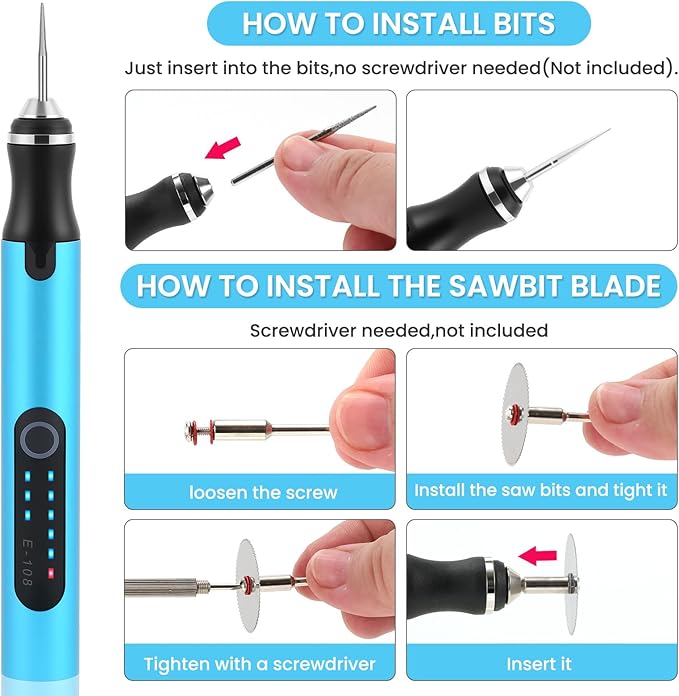 HOW TO INSTALL BITS

Just insert into the bits,no screwdriver needed(Not included).

HOW TO INSTALL THE SAWBIT BLADE

Screwdriver needed,not included

loosen the screw

Install the saw bits and tight it

Tighten with a screwdriver

Insert it

E-108