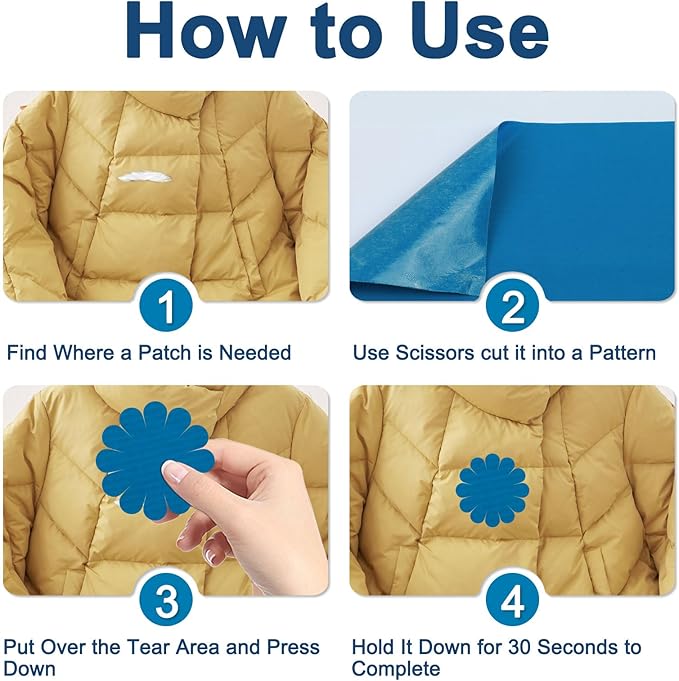 How to Use

1
Find Where a Patch is Needed

2
Use Scissors cut it into a Pattern

3
Put Over the Tear Area and Press Down

4
Hold It Down for 30 Seconds to Complete