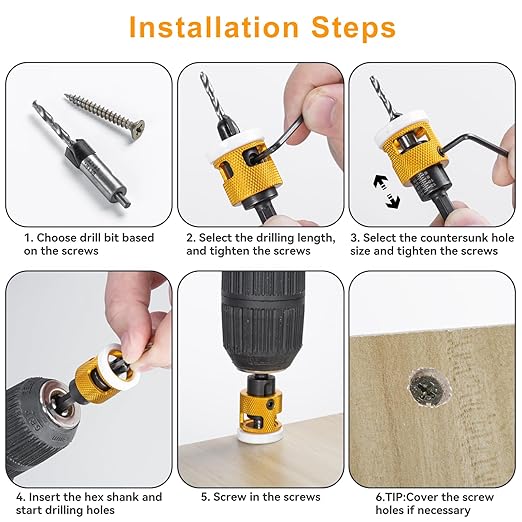 Installation Steps

1. Choose drill bit based on the screws

2. Select the drilling length, and tighten the screws

3. Select the countersunk hole size and tighten the screws

4. Insert the hex shank and start drilling holes

5. Screw in the screws

6.TIP:Cover the screw holes if necessary