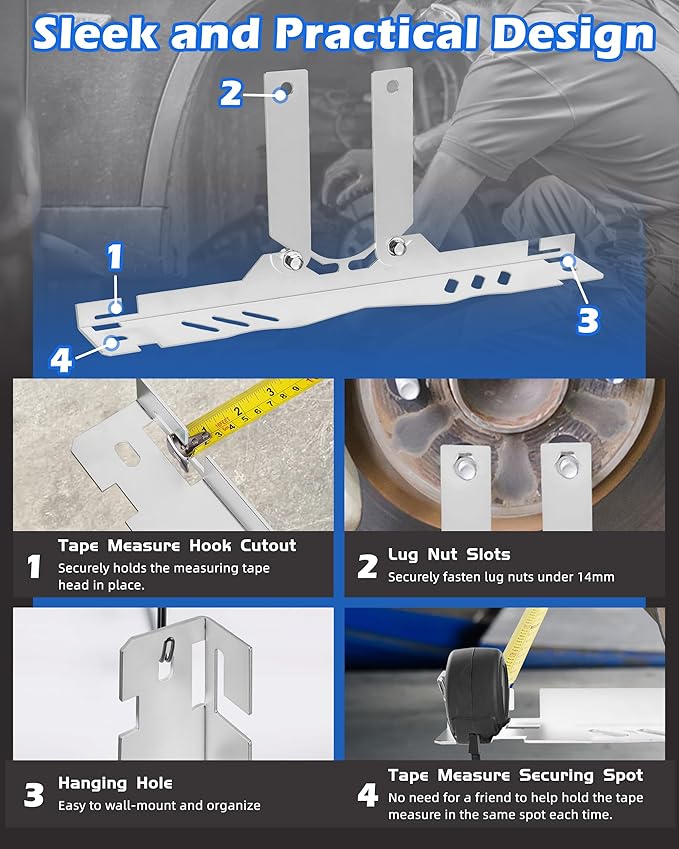 Sleek and Practical Design

2

1

3

4

1 Tape Measure Hook Cutout
Securely holds the measuring tape head in place.

2 Lug Nut Slots
Securely fasten lug nuts under 14mm

3 Hanging Hole
Easy to wall-mount and organize

4 Tape Measure Securing Spot
No need for a friend to help hold the tape measure in the same spot each time.