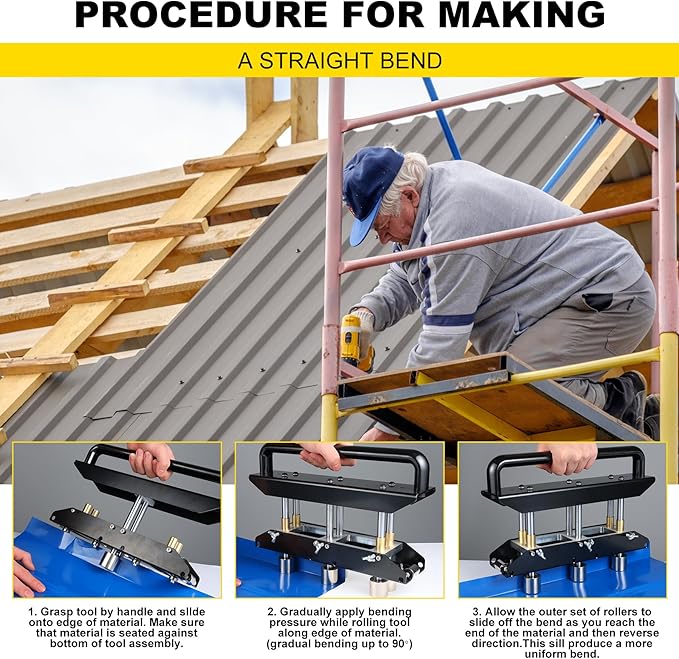 PROCEDURE FOR MAKING

A STRAIGHT BEND

1. Grasp tool by handle and slide onto edge of material. Make sure that material is seated against bottom of tool assembly.

2. Gradually apply bending pressure while rolling tool along edge of material. (gradual bending up to 90°)

3. Allow the outer set of rollers to slide off the bend as you reach the end of the material and then reverse direction.This sill produce a more uniform bend.