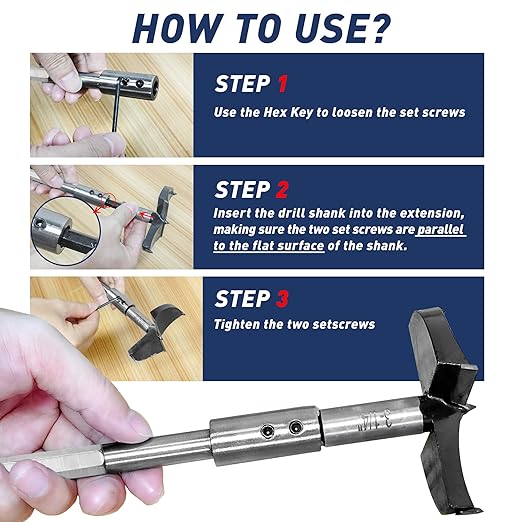 HOW TO USE?

STEP 1
Use the Hex Key to loosen the set screws

STEP 2
Insert the drill shank into the extension, making sure the two set screws are parallel to the flat surface of the shank.

STEP 3
Tighten the two setscrews

3-1/4"