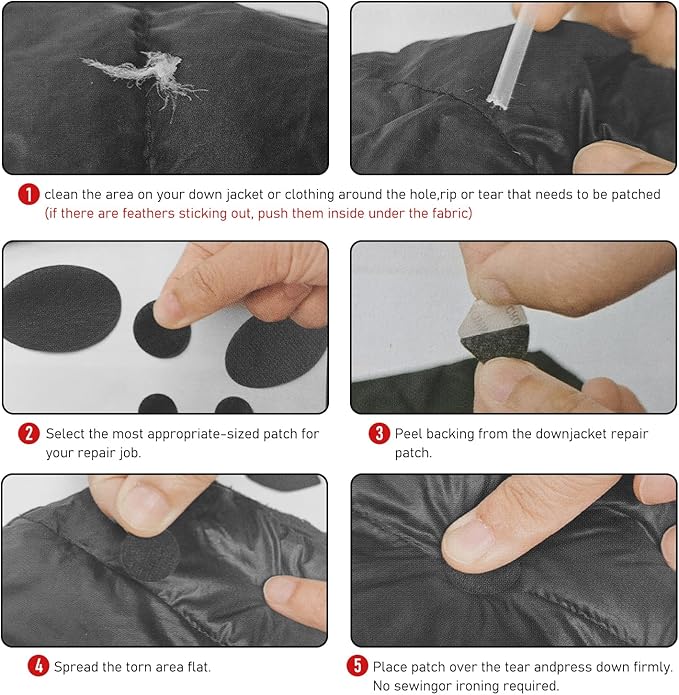 1 clean the area on your down jacket or clothing around the hole,rip or tear that needs to be patched (if there are feathers sticking out, push them inside under the fabric)

2 Select the most appropriate-sized patch for your repair job.

3 Peel backing from the downjacket repair patch.

4 Spread the torn area flat.

5 Place patch over the tear andpress down firmly. No sewingor ironing required.