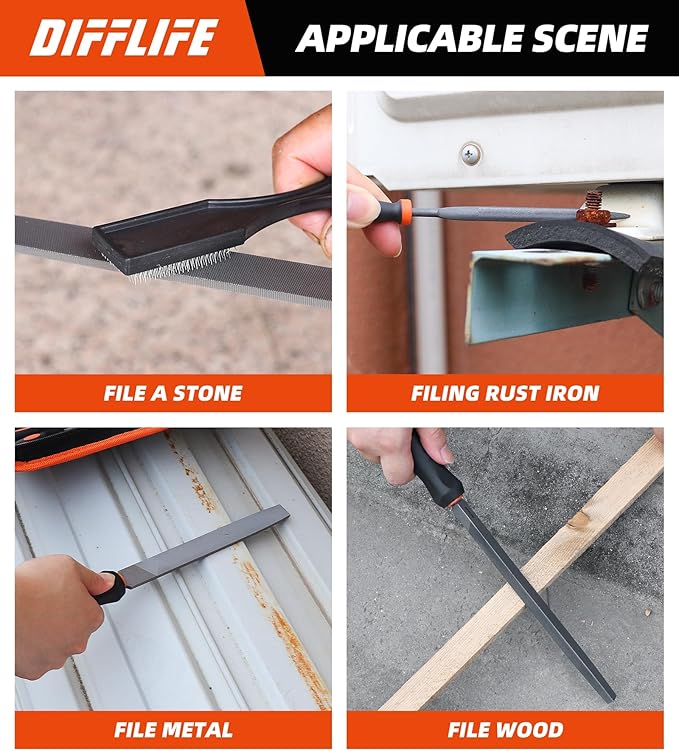 DIFFLIFE
APPLICABLE SCENE

FILE A STONE

FILING RUST IRON

FILE METAL

FILE WOOD