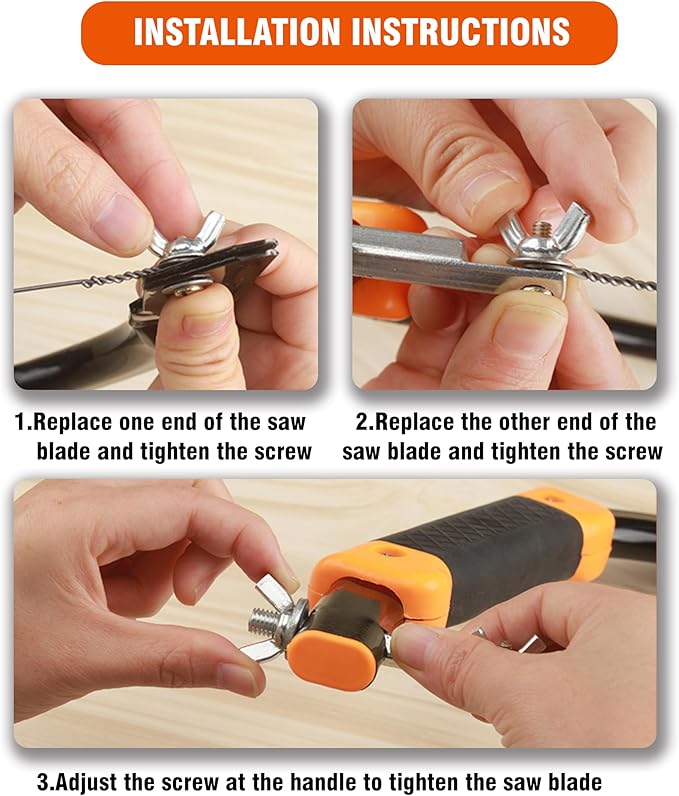 INSTALLATION INSTRUCTIONS

1.Replace one end of the saw blade and tighten the screw

2.Replace the other end of the saw blade and tighten the screw

3.Adjust the screw at the handle to tighten the saw blade