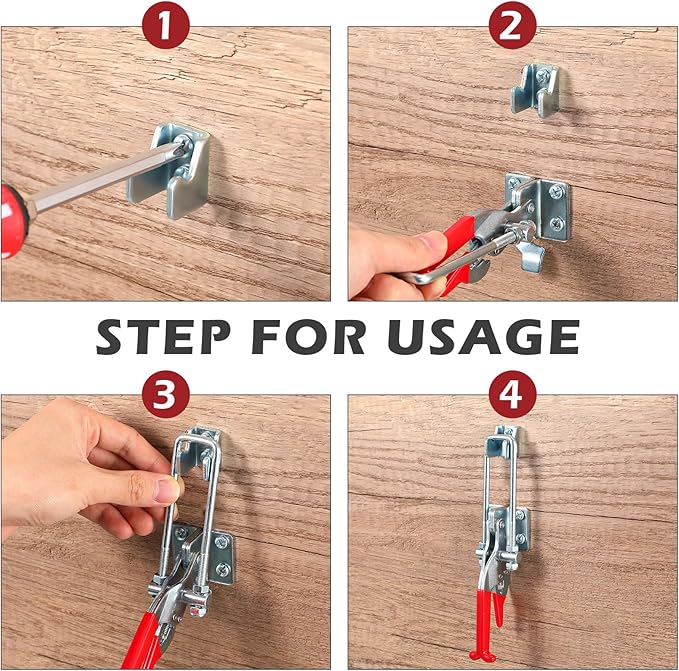 1

2

STEP FOR USAGE

3

4