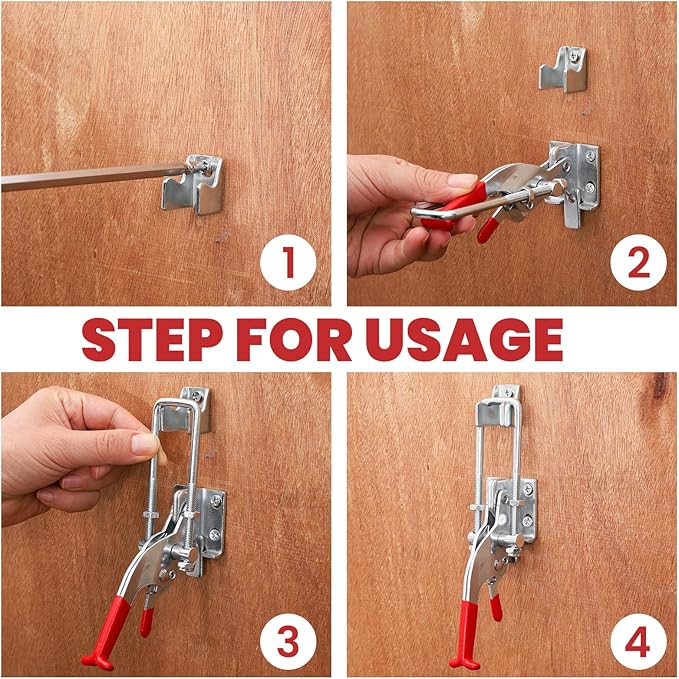 1

2

STEP FOR USAGE

3

4