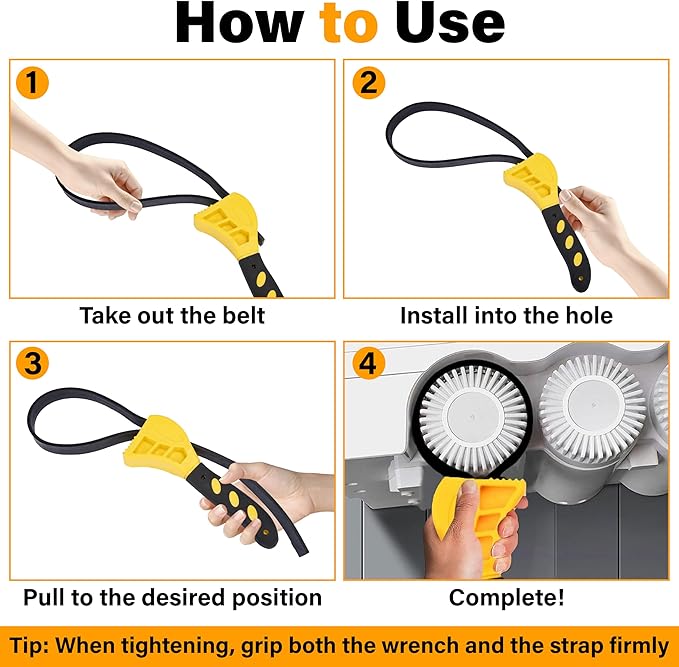 How to Use

1

Take out the belt

2

Install into the hole

3

Pull to the desired position

4

Complete!

Tip: When tightening, grip both the wrench and the strap firmly