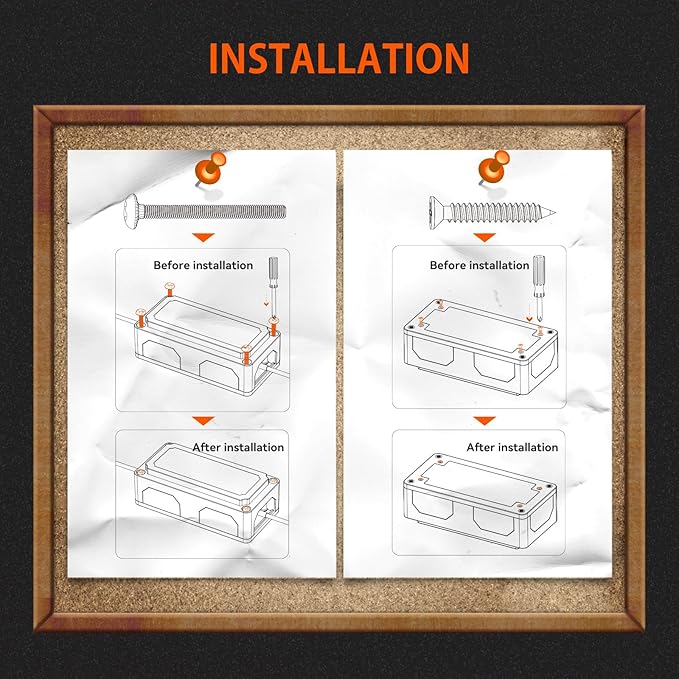 INSTALLATION

Before installation

After installation

Before installation

After installation