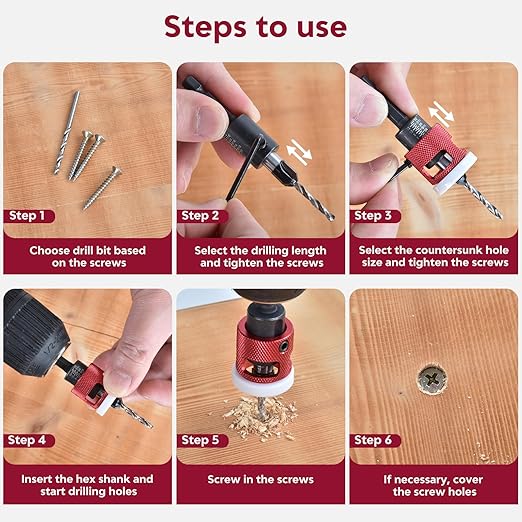 Steps to use

Step 1

Choose drill bit based on the screws

Step 2

Select the drilling length and tighten the screws

Step 3

Select the countersunk hole size and tighten the screws

Step 4

Insert the hex shank and start drilling holes

Step 5

Screw in the screws

Step 6

If necessary, cover the screw holes