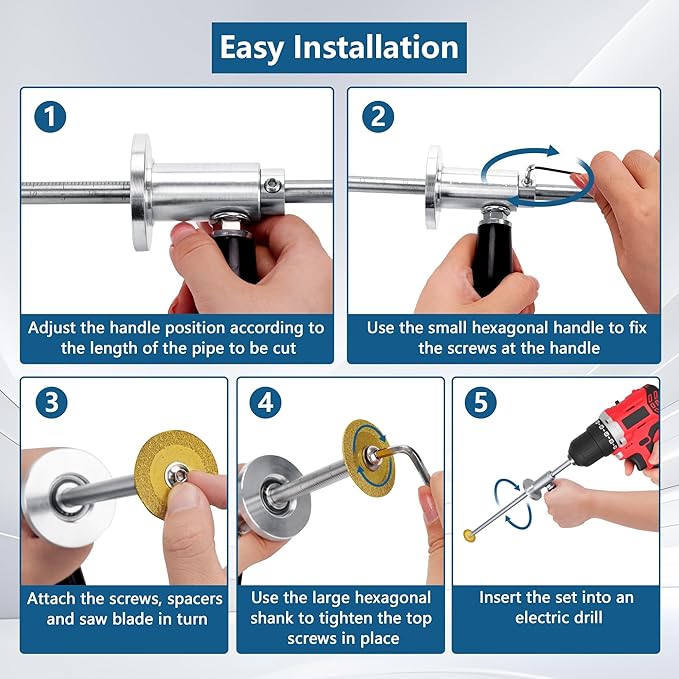 Easy Installation

1

Adjust the handle position according to the length of the pipe to be cut

2

Use the small hexagonal handle to fix the screws at the handle

3

Attach the screws, spacers and saw blade in turn

4

Use the large hexagonal shank to tighten the top screws in place

5

Insert the set into an electric drill