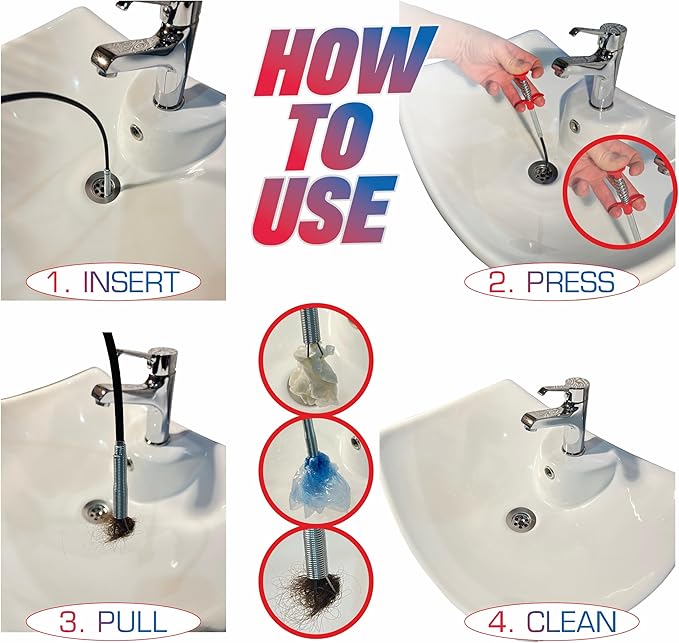 HOW TO USE

1. INSERT

2. PRESS

3. PULL

4. CLEAN