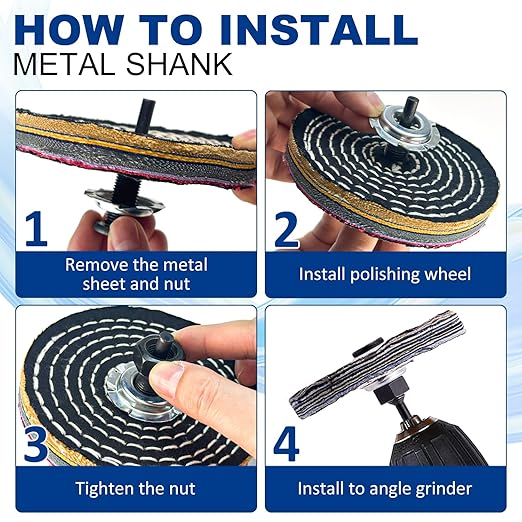 HOW TO INSTALL
METAL SHANK

1
Remove the metal sheet and nut

2
Install polishing wheel

3
Tighten the nut

4
Install to angle grinder