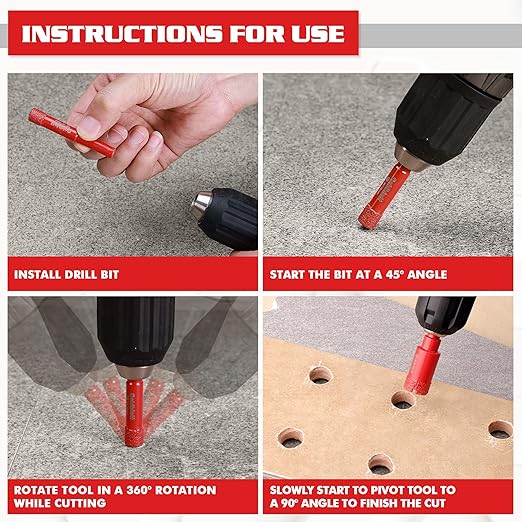 INSTRUCTIONS FOR USE

INSTALL DRILL BIT

START THE BIT AT A 45° ANGLE

ROTATE TOOL IN A 360° ROTATION WHILE CUTTING

SLOWLY START TO PIVOT TOOL TO A 90° ANGLE TO FINISH THE CUT